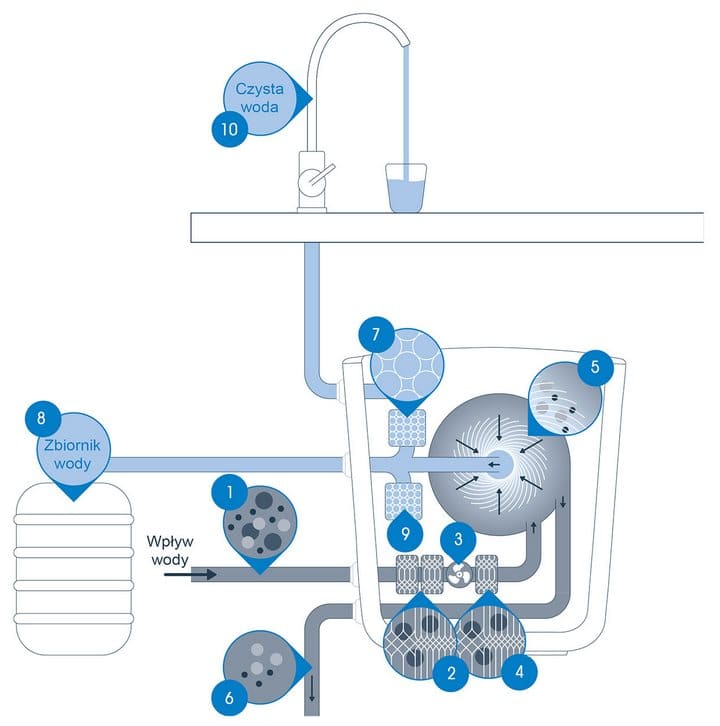 Czysta woda
10
7
5
8
Zbiornik wody
1
Wpływ wody
9
3
2
4
6